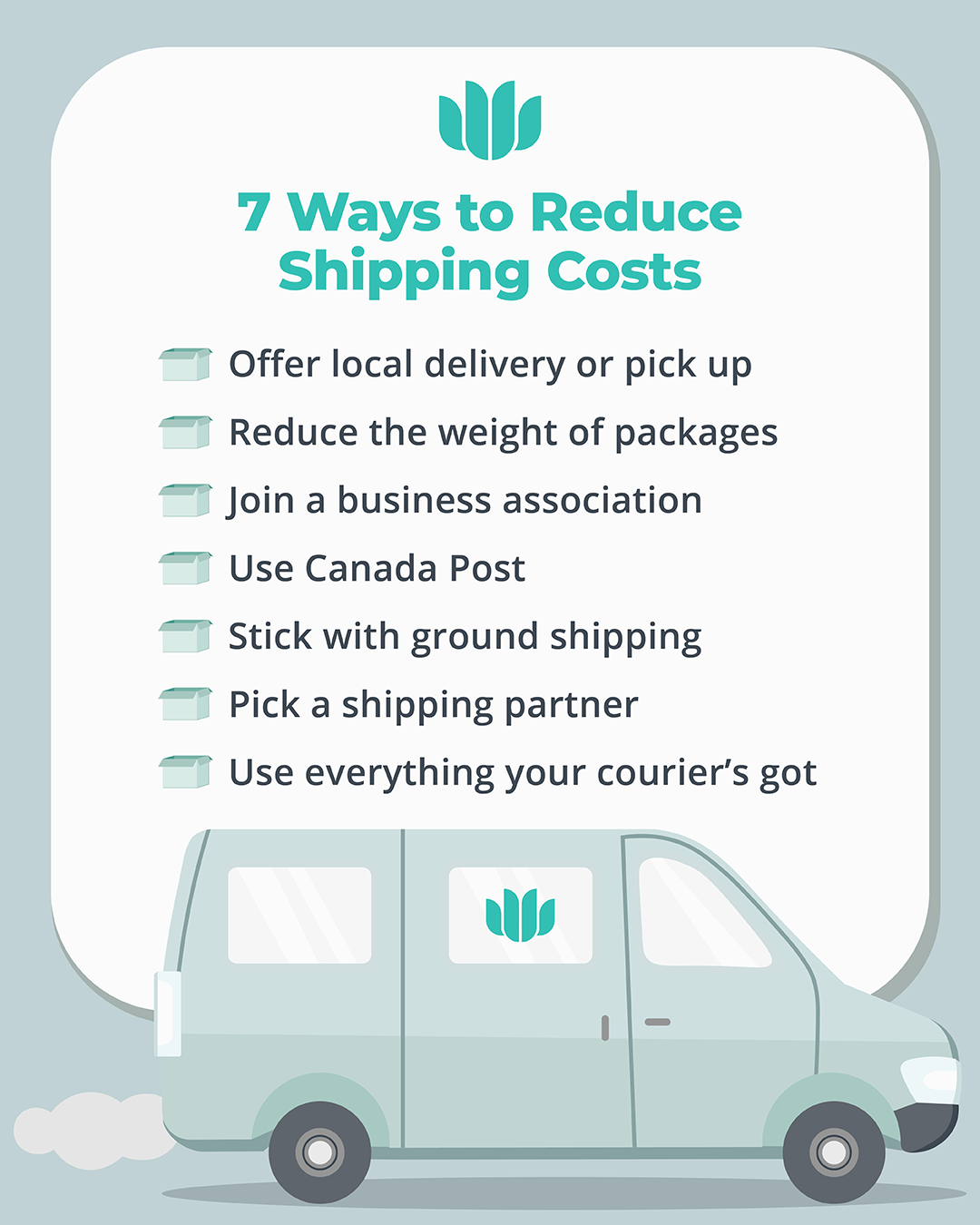 7 Ways to Reduce Shipping Costs

Offer local delivery or pick up

Reduce the weight of packages

Join a business association

Use Canada Post

Stick with ground shipping

Pick a shipping partner

Use everything your courier's got